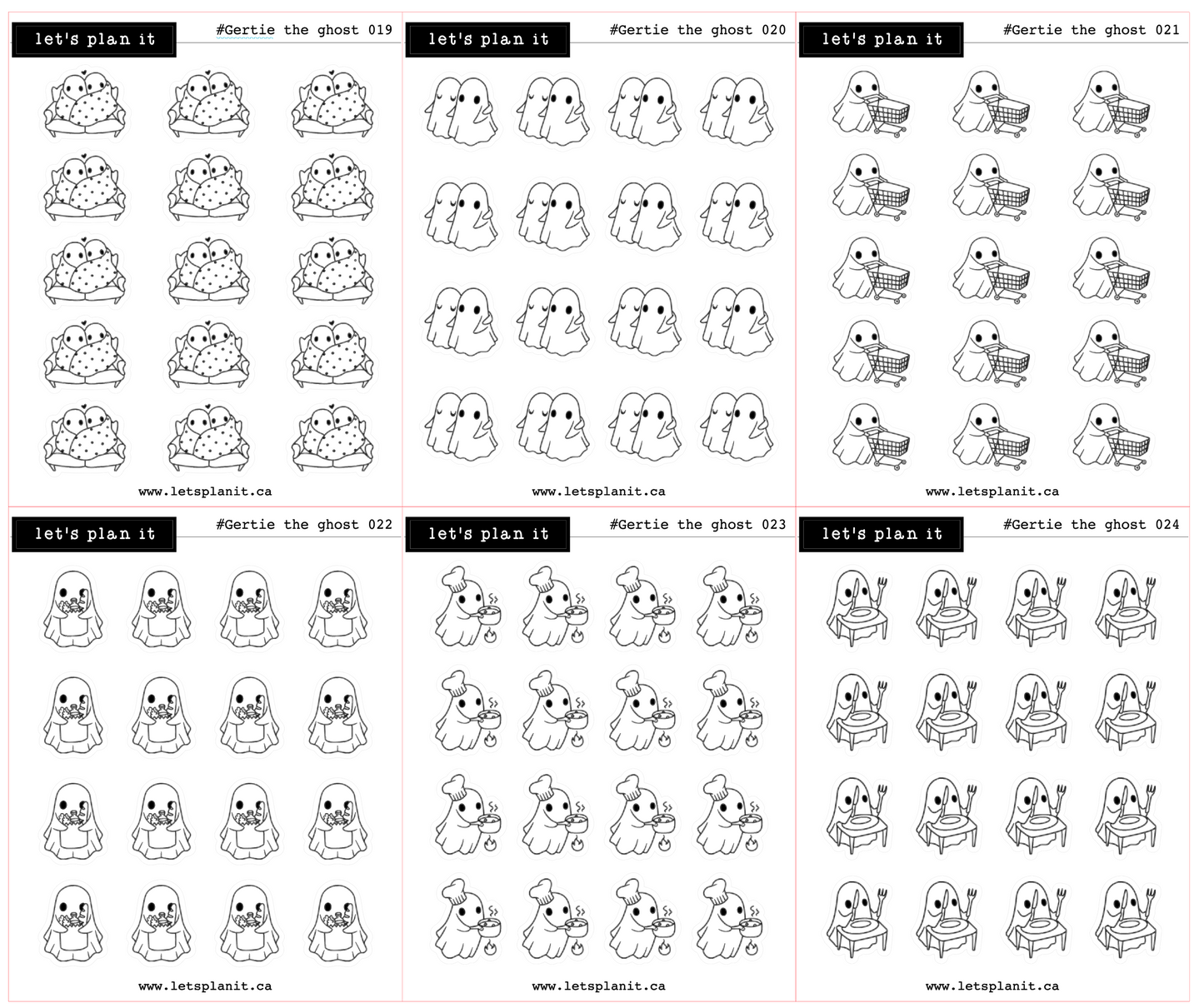 let's plan it

#Gertie the ghost 019

www.letsplanit.ca

let's plan it

#Gertie the ghost 020

www.letsplanit.ca

let's plan it

#Gertie the ghost 021

www.letsplanit.ca

let's plan it

#Gertie the ghost 022

www.letsplanit.ca

let's plan it

#Gertie the ghost 023

www.letsplanit.ca

let's plan it

#Gertie the ghost 024

www.letsplanit.ca