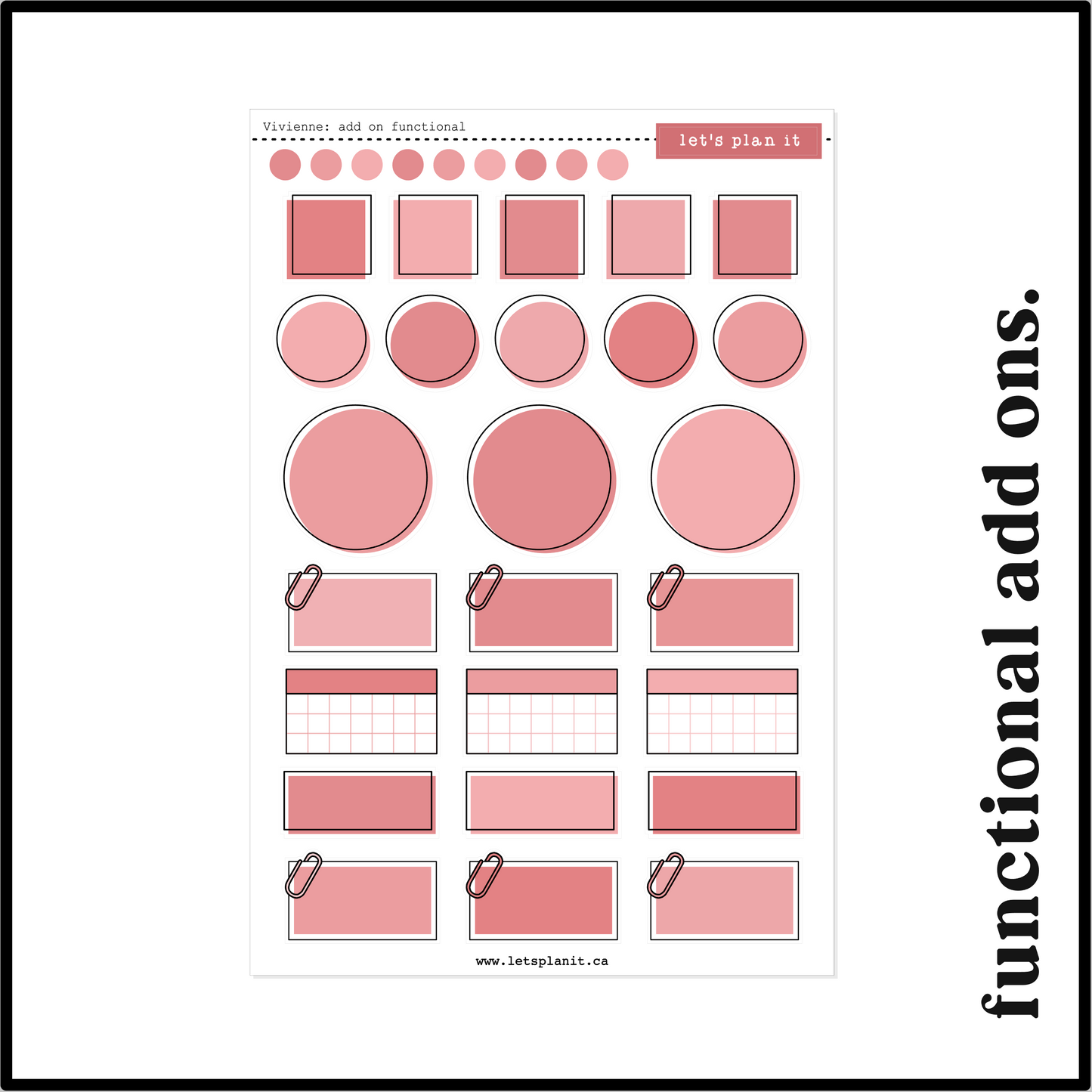 Vivienne: add on functional

let's plan it

www.letsplanit.ca

functional add ons.